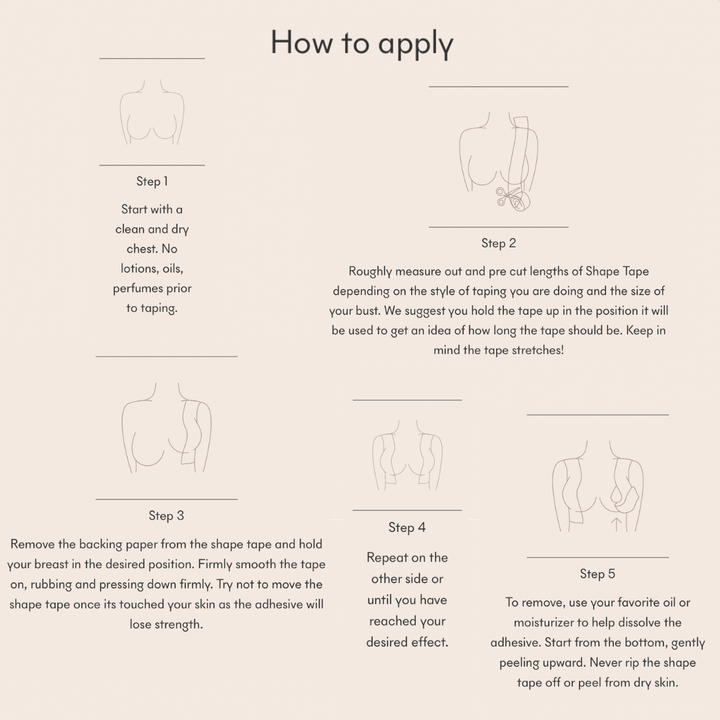 How to apply

Step 1

Start with a clean and dry chest. No lotions, oils, perfumes prior to taping.

Step 2

Roughly measure out and pre cut lengths of Shape Tape depending on the style of taping you are doing and the size of your bust. We suggest you hold the tape up in the position it will be used to get an idea of how long the tape should be. Keep in mind the tape stretches!

Step 3

Remove the backing paper from the shape tape and hold your breast in the desired position. Firmly smooth the tape on, rubbing and pressing down firmly. Try not to move the shape tape once its touched your skin as the adhesive will lose strength.

Step 4

Repeat on the other side or until you have reached your desired effect.

Step 5

To remove, use your favorite oil or moisturizer to help dissolve the adhesive. Start from the bottom, gently peeling upward. Never rip the shape tape off or peel from dry skin.